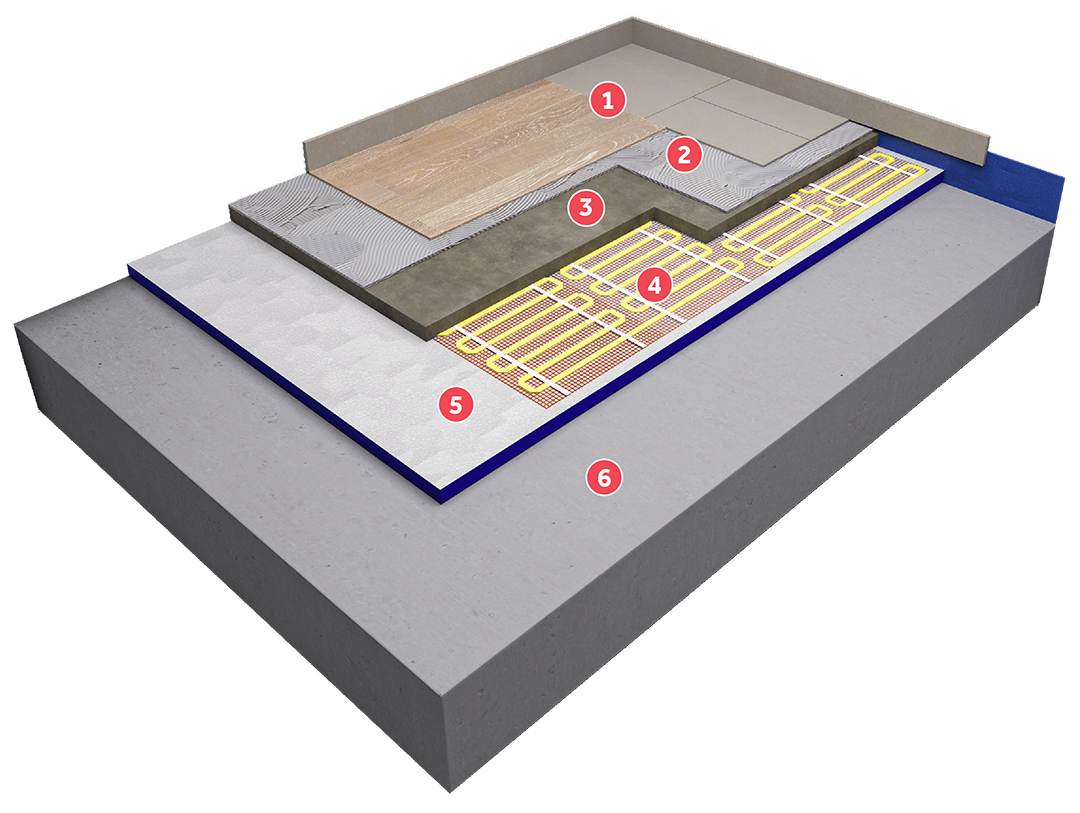 1
2
3
4
5
6